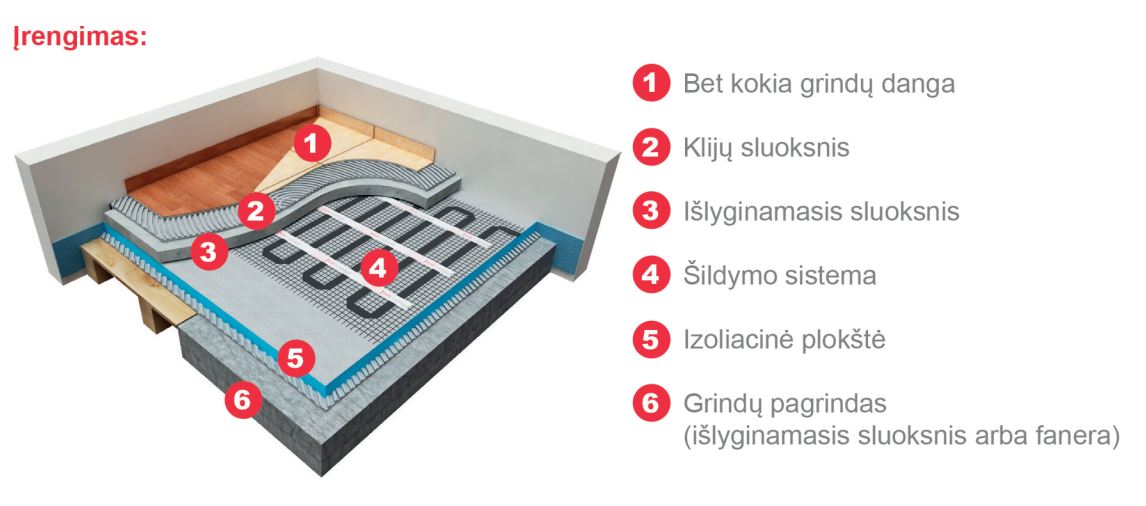 Įrengimas:

1
2
3
4
5
6

1 Bet kokia grindų danga

2 Klijų sluoksnis

3 Išlyginamasis sluoksnis

4 Šildymo sistema

5 Izoliacinė plokštė

6 Grindų pagrindas (išlyginamasis sluoksnis arba fanera)