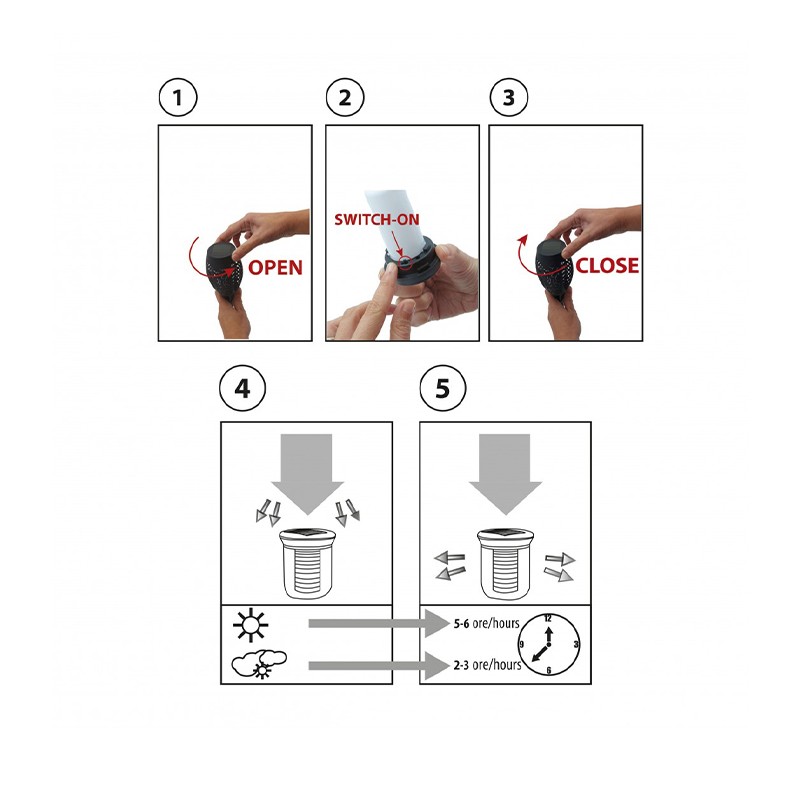 1

OPEN

2

SWITCH-ON

3

CLOSE

4

5

5-6 ore/hours

2-3 ore/hours

12
3
6
9