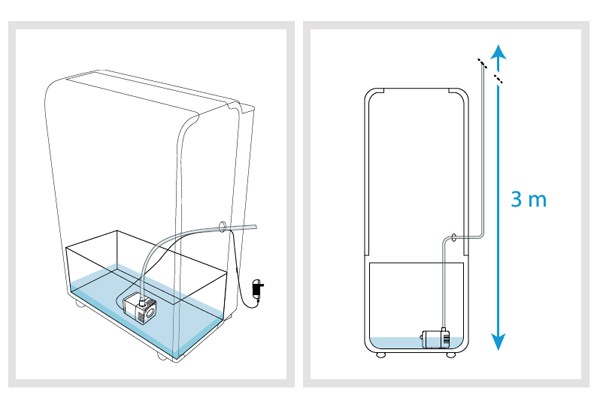 3 m